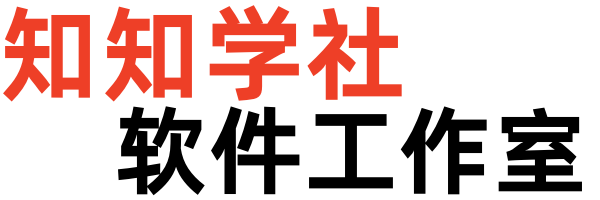 知知学社
软件工作室